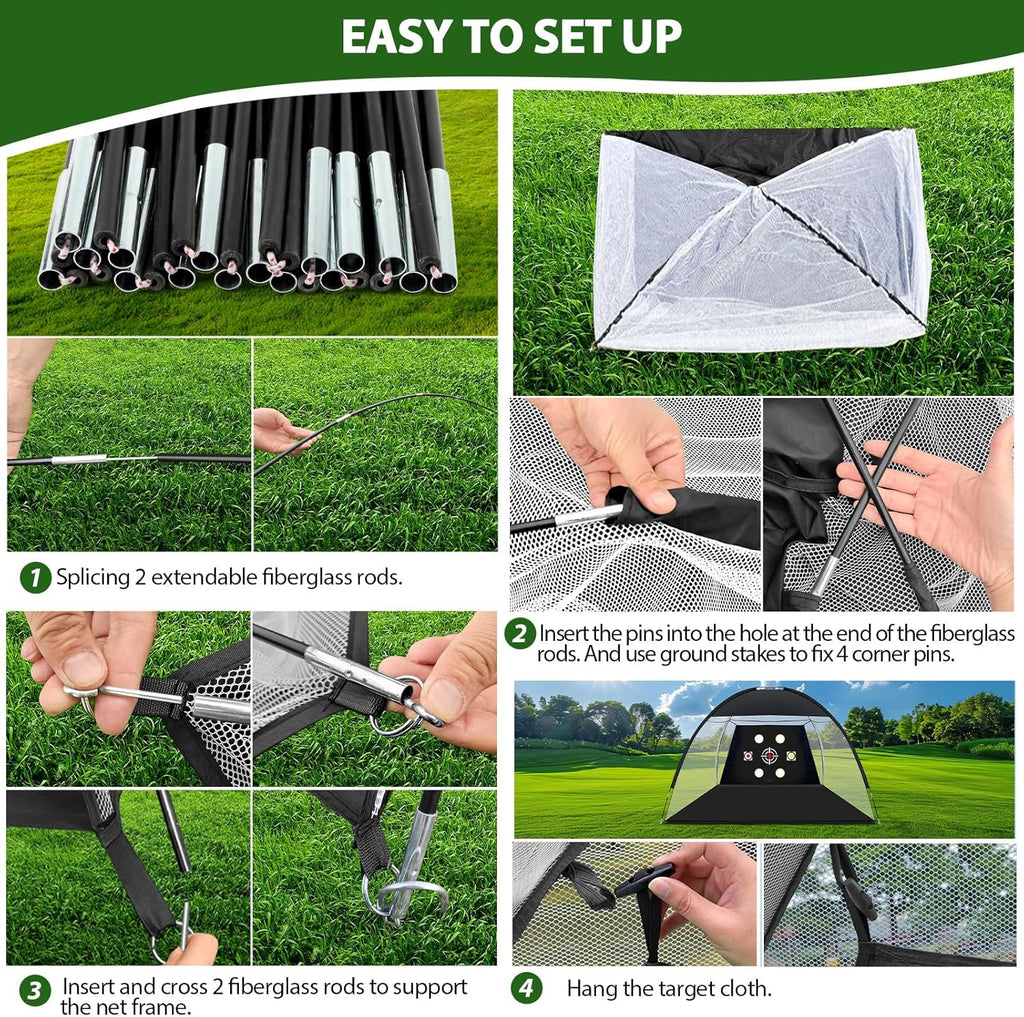 EASY TO SET UP

1 Splicing 2 extendable fiberglass rods.

2 Insert the pins into the hole at the end of the fiberglass rods. And use ground stakes to fix 4 corner pins.

3 Insert and cross 2 fiberglass rods to support the net frame.

4 Hang the target cloth.